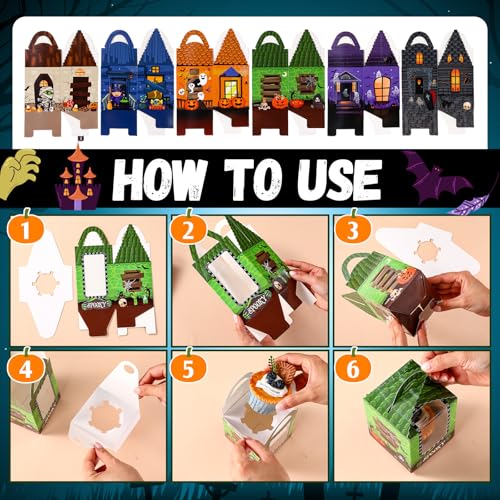 HOW TO USE

1

SPOOKY

2

SPOOKY

3

4

5

6