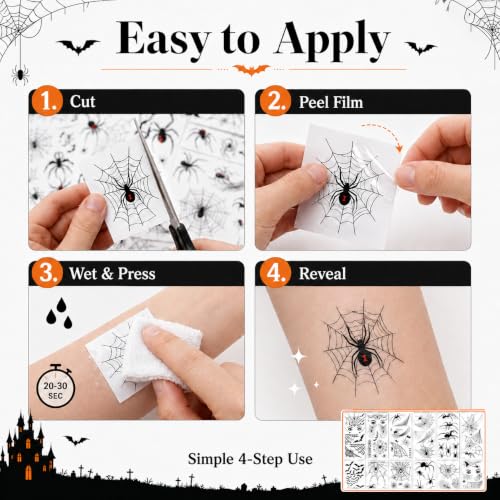 Easy to Apply

1. Cut

2. Peel Film

3. Wet & Press

20-30 SEC

4. Reveal

Simple 4-Step Use