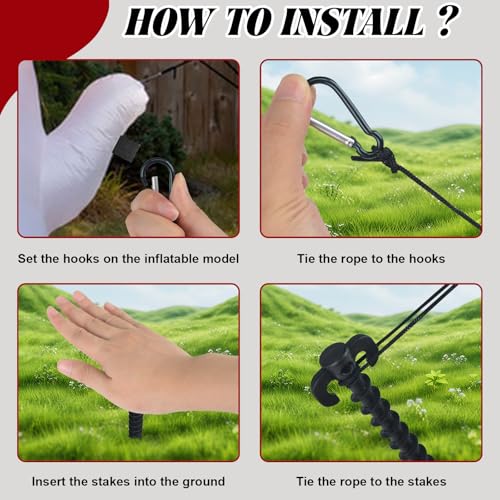 HOW TO INSTALL ?

Set the hooks on the inflatable model

Tie the rope to the hooks

Insert the stakes into the ground

Tie the rope to the stakes