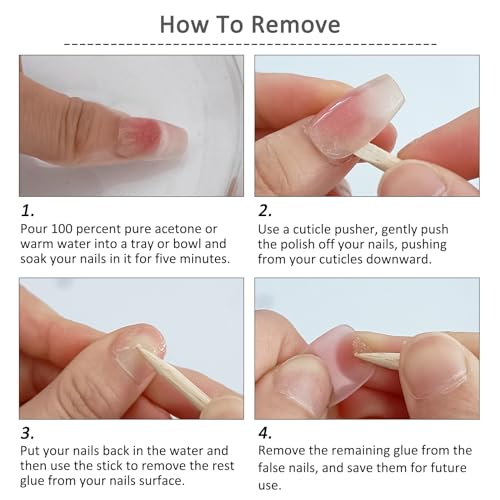 How To Remove

1.
Pour 100 percent pure acetone or warm water into a tray or bowl and soak your nails in it for five minutes.

2.
Use a cuticle pusher, gently push the polish off your nails, pushing from your cuticles downward.

3.
Put your nails back in the water and then use the stick to remove the rest glue from your nails surface.

4.
Remove the remaining glue from the false nails, and save them for future use.