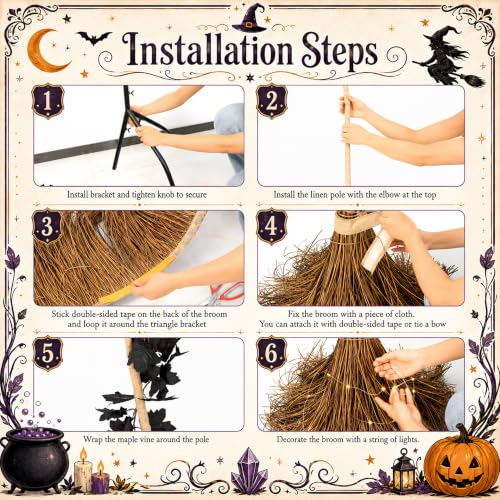 Installation Steps

1

Install bracket and tighten knob to secure

2

Install the linen pole with the elbow at the top

3

Stick double-sided tape on the back of the broom and loop it around the triangle bracket

4

Fix the broom with a piece of cloth. You can attach it with double-sided tape or tie a bow

5

Wrap the maple vine around the pole

6

Decorate the broom with a string of lights.