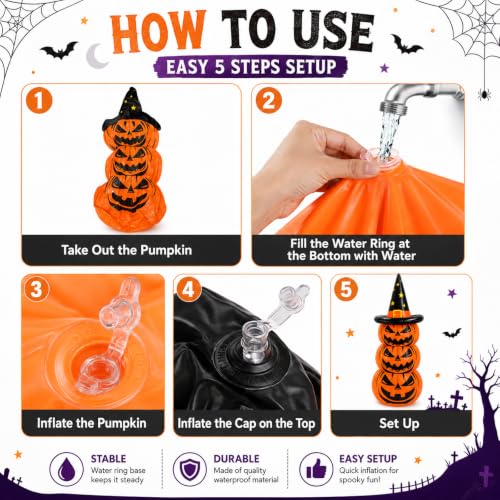 HOW TO USE
EASY 5 STEPS SETUP

1
Take Out the Pumpkin

2
Fill the Water Ring at the Bottom with Water

3
Inflate the Pumpkin

4
Inflate the Cap on the Top

5
Set Up

STABLE
Water ring base keeps it steady

DURABLE
Made of quality waterproof material

EASY SETUP
Quick inflation for spooky fun!