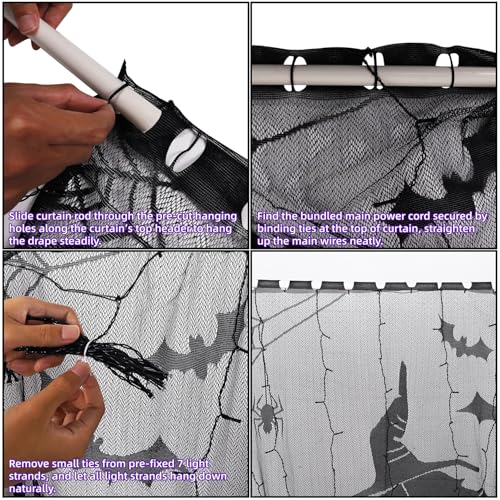 Slide curtain rod through the pre-cut hanging holes along the curtain's top header to hang the drape steadily.

Find the bundled main power cord secured by binding ties at the top of curtain, straighten up the main wires neatly.

Remove small ties from pre-fixed 7 light strands, and let all light strands hang down naturally.