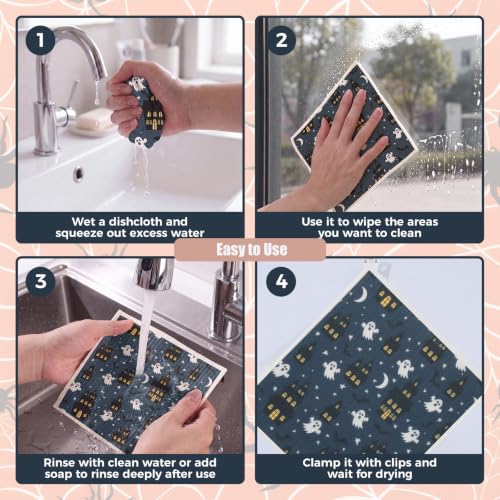 1

Wet a dishcloth and squeeze out excess water

2

Use it to wipe the areas you want to clean

Easy to Use

3

Rinse with clean water or add soap to rinse deeply after use

4

Clamp it with clips and wait for drying