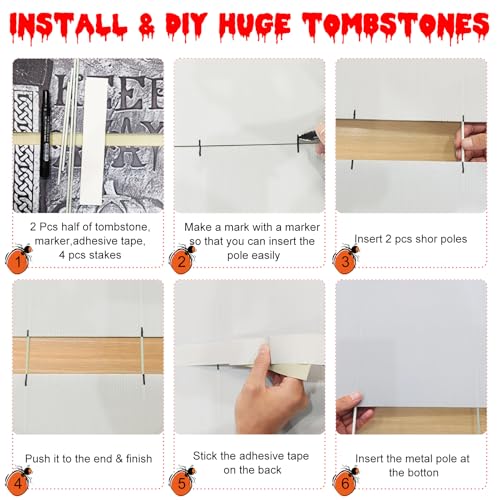 INSTALL & DIY HUGE TOMBSTONES

2 Pcs half of tombstone, marker,adhesive tape, 4 pcs stakes

1

Make a mark with a marker so that you can insert the pole easily

2

Insert 2 pcs shor poles

3

Push it to the end & finish

4

Stick the adhesive tape on the back

5

Insert the metal pole at the botton

6