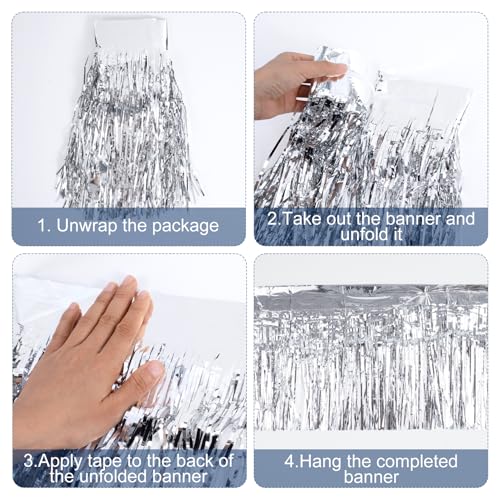 1. Unwrap the package

2.Take out the banner and unfold it

3.Apply tape to the back of the unfolded banner

4.Hang the completed banner