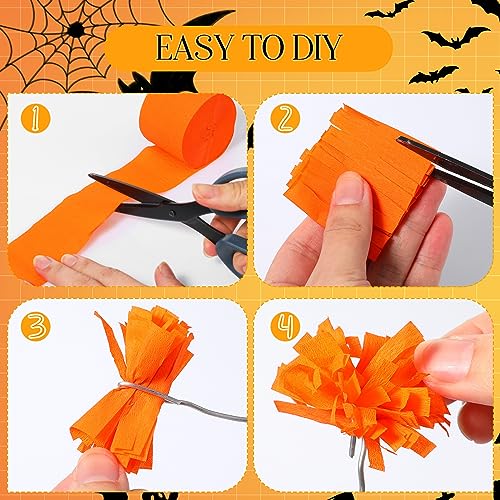 EASY TO DIY

1

2

3

4