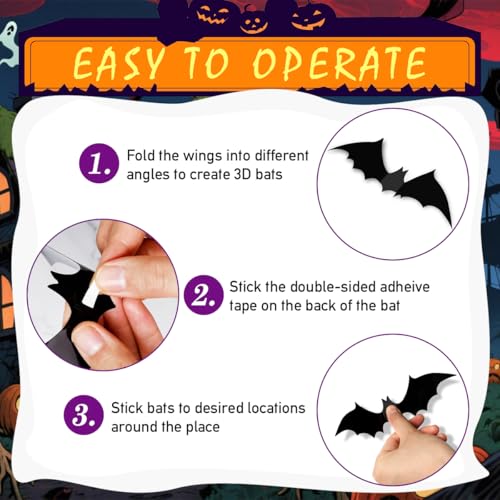 EASY TO OPERATE

1. Fold the wings into different angles to create 3D bats

2. Stick the double-sided adheive tape on the back of the bat

3. Stick bats to desired locations around the place