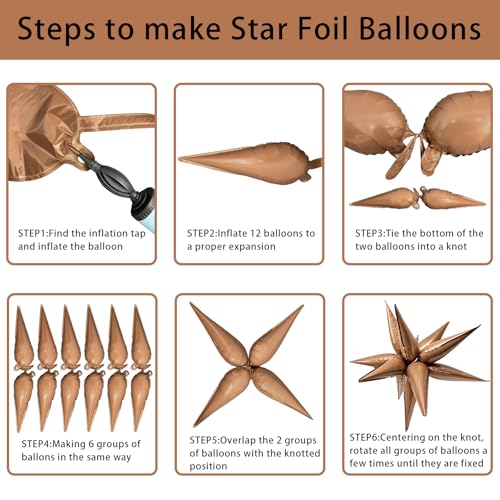 Steps to make Star Foil Balloons

STEP1:Find the inflation tap and inflate the balloon

STEP2:Inflate 12 balloons to a proper expansion

STEP3:Tie the bottom of the two balloons into a knot

STEP4:Making 6 groups of ballons in the same way

STEP5:Overlap the 2 groups of balloons with the knotted position

STEP6:Centering on the knot, rotate all groups of balloons a few times until they are fixed