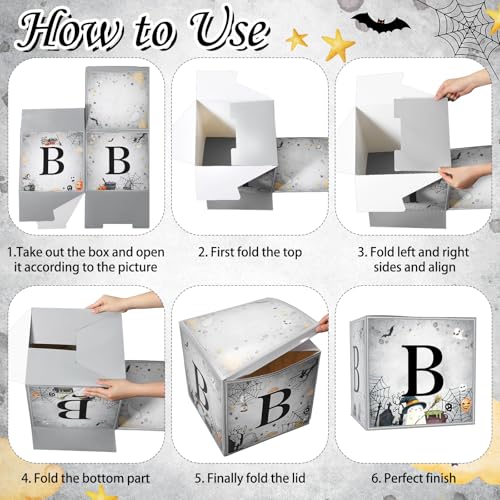 How to Use

B B

1.Take out the box and open it according to the picture

2. First fold the top

3. Fold left and right sides and align

B

4. Fold the bottom part

B B

5. Finally fold the lid

B B

6. Perfect finish