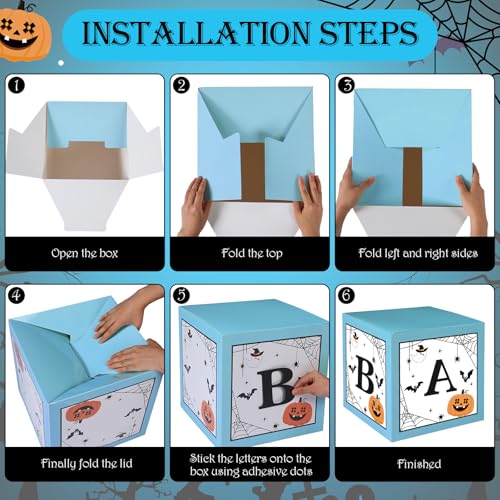 INSTALLATION STEPS

1
Open the box

2
Fold the top

3
Fold left and right sides

4
Finally fold the lid

5
B
Stick the letters onto the box using adhesive dots

6
B A
Finished