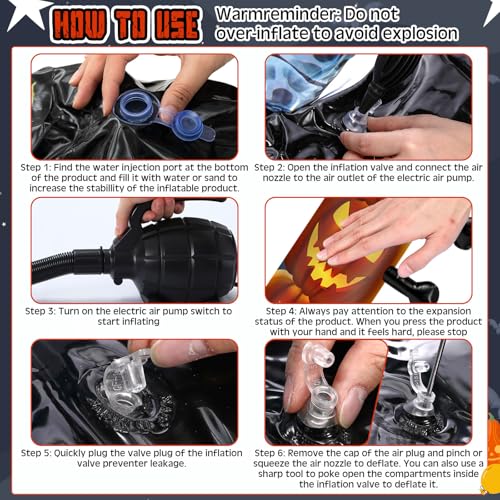 HOW TO USE

Warmreminder: Do not over-inflate to avoid explosion

Step 1: Find the water injection port at the bottom of the product and fill it with water or sand to increase the stabillity of the inflatable product.

Step 2: Open the inflation valve and connect the air nozzle to the air outlet of the electric air pump.

Step 3: Turn on the electric air pump switch to start inflating

Step 4: Always pay attention to the expansion status of the product. When you press the product with your hand and it feels hard, please stop

Step 5: Quickly plug the valve plug of the inflation valve preventer leakage.

Step 6: Remove the cap of the air plug and pinch or squeeze the air nozzle to deflate. You can also use a sharp tool to poke open the compartments inside the inflation valve to deflate it.