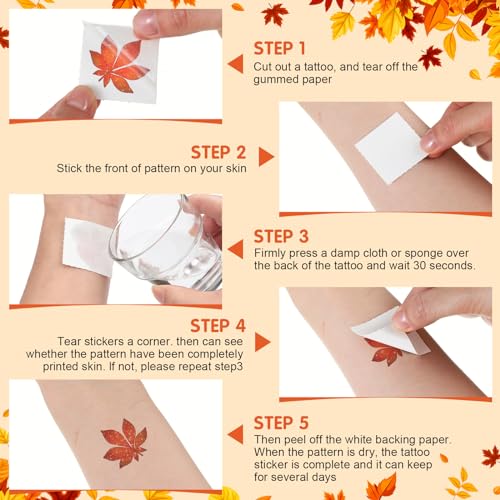 STEP 1
Cut out a tattoo, and tear off the gummed paper

STEP 2
Stick the front of pattern on your skin

STEP 3
Firmly press a damp cloth or sponge over the back of the tattoo and wait 30 seconds.

STEP 4
Tear stickers a corner. then can see whether the pattern have been completely printed skin. If not, please repeat step3

STEP 5
Then peel off the white backing paper. When the pattern is dry, the tattoo sticker is complete and it can keep for several days