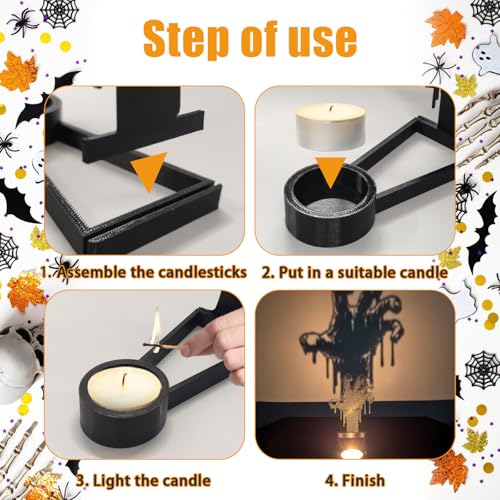 Step of use

1. Assemble the candlesticks

2. Put in a suitable candle

3. Light the candle

4. Finish