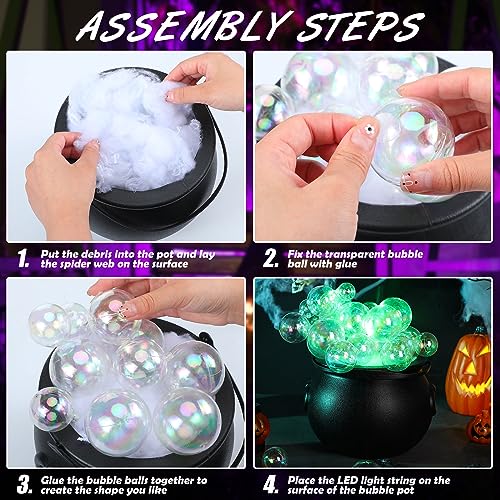 ASSEMBLY STEPS

1. Put the debris into the pot and lay the spider web on the surface

2. Fix the transparent bubble ball with glue

3. Glue the bubble balls together to create the shape you like

4. Place the LED light string on the surface of the bubble pot