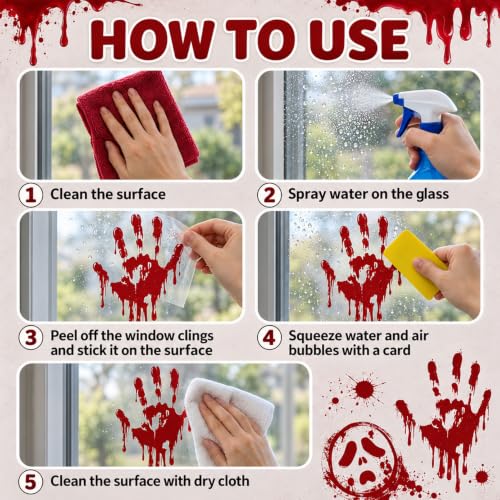 HOW TO USE

1 Clean the surface

2 Spray water on the glass

3 Peel off the window clings and stick it on the surface

4 Squeeze water and air bubbles with a card

5 Clean the surface with dry cloth