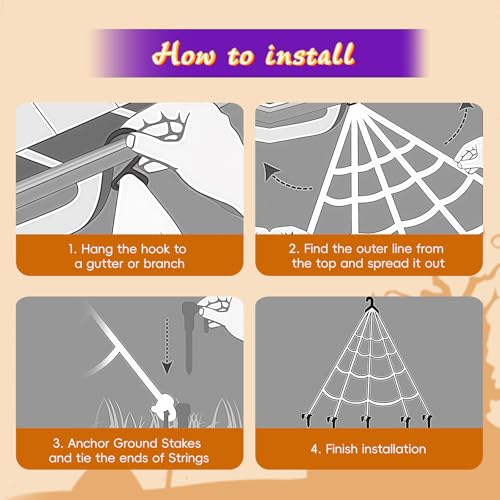 How to install

1. Hang the hook to a gutter or branch

2. Find the outer line from the top and spread it out

3. Anchor Ground Stakes and tie the ends of Strings

4. Finish installation