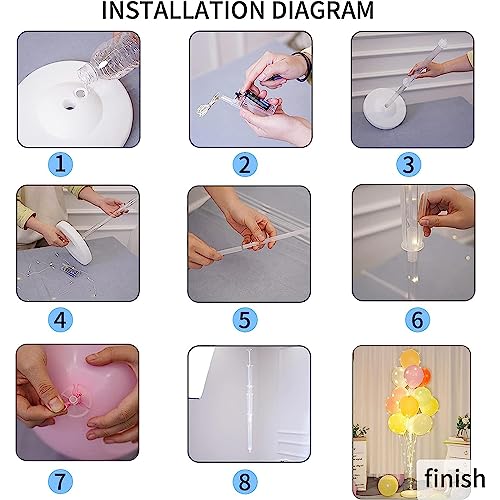 INSTALLATION DIAGRAM

1

2

3

4

5

6

7

8

finish