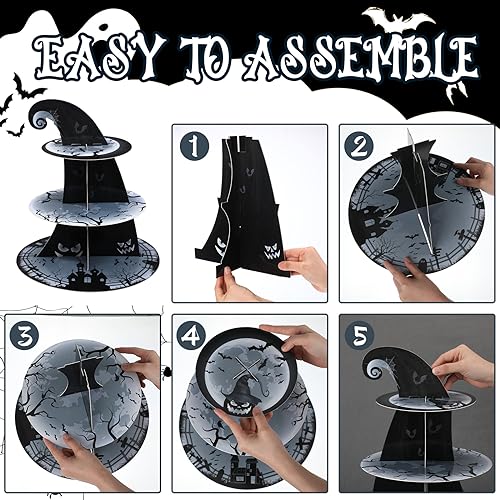 EASY TO ASSEMBLE

1

2

3

4

5