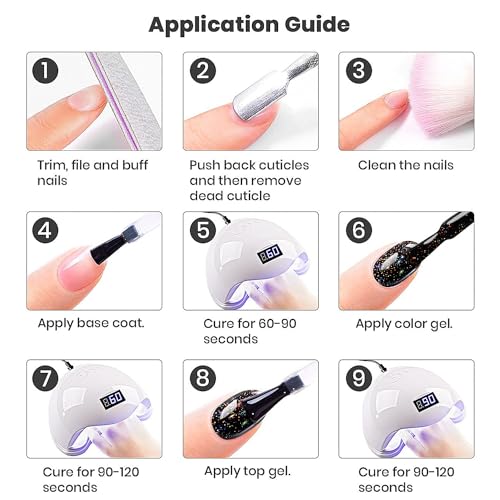 Application Guide

1
Trim, file and buff nails

2
Push back cuticles and then remove dead cuticle

3
Clean the nails

4
Apply base coat.

5
60
Cure for 60-90 seconds

6
Apply color gel.

7
60
Cure for 90-120 seconds

8
Apply top gel.

9
90
Cure for 90-120 seconds