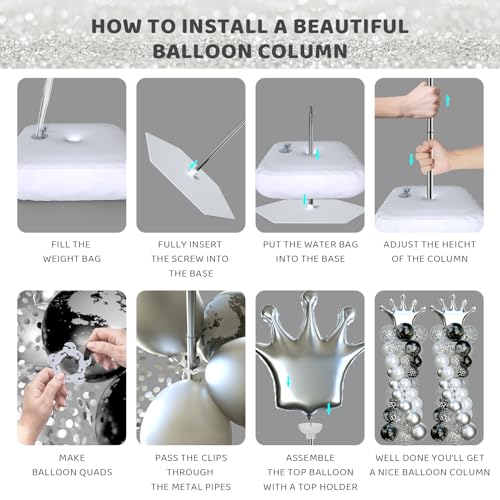 HOW TO INSTALL A BEAUTIFUL BALLOON COLUMN

FILL THE WEIGHT BAG

FULLY INSERT THE SCREW INTO THE BASE

PUT THE WATER BAG INTO THE BASE

ADJUST THE HEICHT OF THE COLUMN

MAKE BALLOON QUADS

PASS THE CLIPS THROUGH THE METAL PIPES

ASSEMBLE THE TOP BALLOON WITH A TOP HOLDER

WELL DONE YOU'LL GET A NICE BALLOON COLUMN