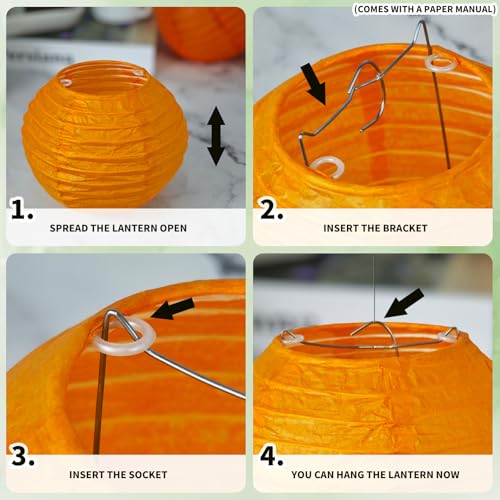 (COMES WITH A PAPER MANUAL)

1.
SPREAD THE LANTERN OPEN

2.
INSERT THE BRACKET

3.
INSERT THE SOCKET

4.
YOU CAN HANG THE LANTERN NOW