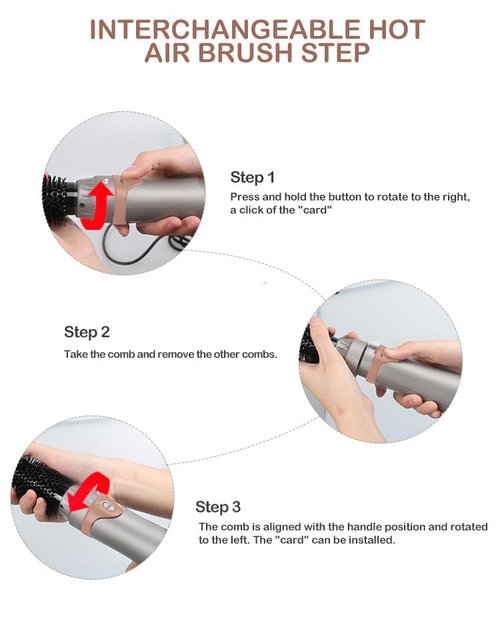 INTERCHANGEABLE HOT AIR BRUSH STEP

Step 1
Press and hold the button to rotate to the right, a click of the "card"

Step 2
Take the comb and remove the other combs.

Step 3
The comb is aligned with the handle position and rotated to the left. The "card" can be installed.