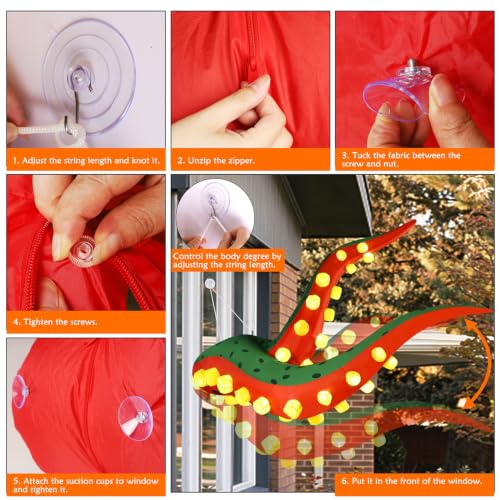 1. Adjust the string length and knot it.

2. Unzip the zipper.

3. Tuck the fabric between the screw and nut.

4. Tighten the screws.

Control the body degree by adjusting the string length.

5. Attach the suction cups to window and tighten it.

6. Put it in the front of the window.