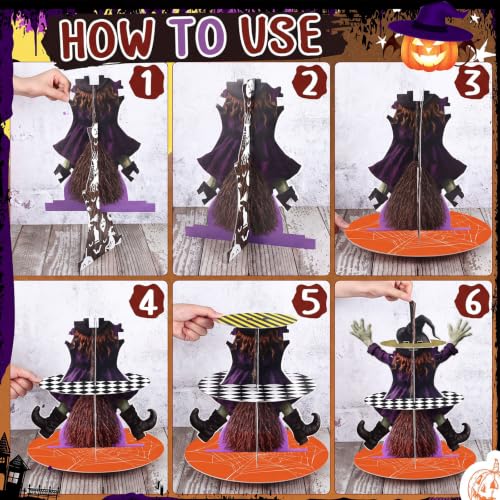 HOW TO USE

1

2

3

4

5

6