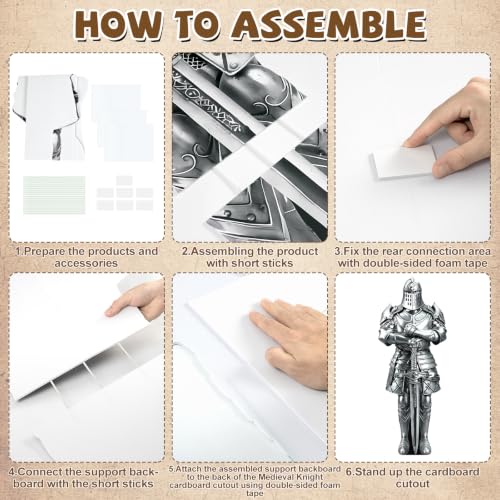 HOW TO ASSEMBLE

1.Prepare the products and accessories

2.Assembling the product with short sticks

3.Fix the rear connection area with double-sided foam tape

4.Connect the support backboard with the short sticks

5.Attach the assembled support backboard to the back of the Medieval Knight cardboard cutout using double-sided foam tape

6.Stand up the cardboard cutout