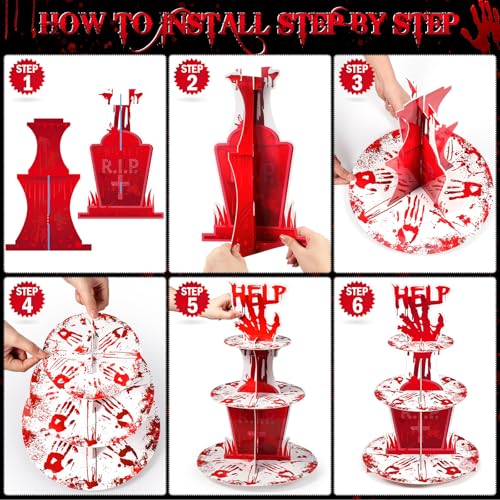 HOW TO INSTALL STEP BY STEP

STEP 1

R.I.P

STEP 2

STEP 3

STEP 4

STEP 5

HELP

STEP 6

HELP