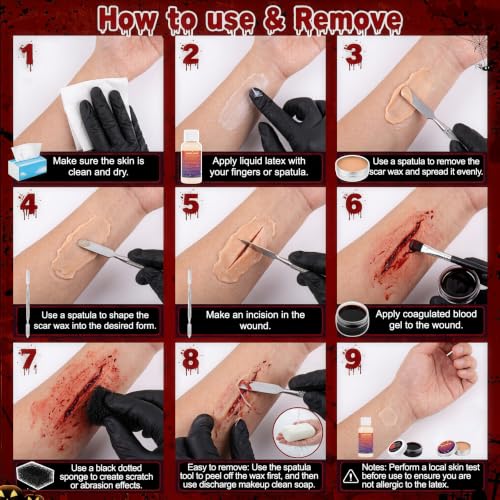 How to use & Remove

1
Make sure the skin is clean and dry.

2
Apply liquid latex with your fingers or spatula.

3
Use a spatula to remove the scar wax and spread it evenly.

4
Use a spatula to shape the scar wax into the desired form.

5
Make an incision in the wound.

6
Apply coagulated blood gel to the wound.

7
Use a black dotted sponge to create scratch or abrasion effects.

8
Easy to remove: Use the spatula tool to peel off the wax first, and then use discharge makeup clean soap.

9
Notes: Perform a local skin test before use to ensure you are not allergic to the latex.