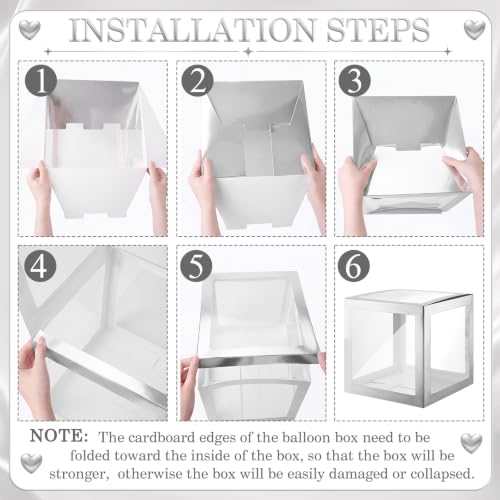 INSTALLATION STEPS

1

2

3

4

5

6

NOTE: The cardboard edges of the balloon box need to be folded toward the inside of the box, so that the box will be stronger, otherwise the box will be easily damaged or collapsed.