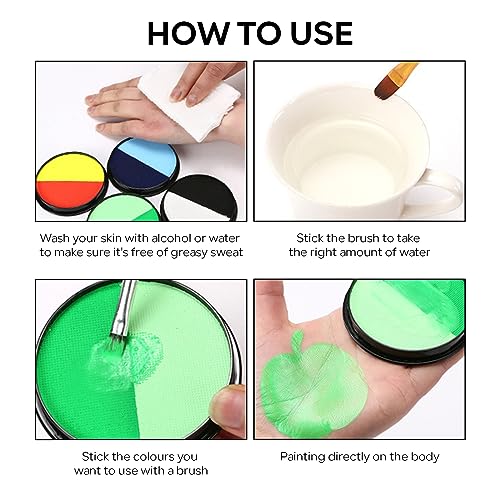 HOW TO USE

Wash your skin with alcohol or water to make sure it's free of greasy sweat

Stick the brush to take the right amount of water

Stick the colours you want to use with a brush

Painting directly on the body