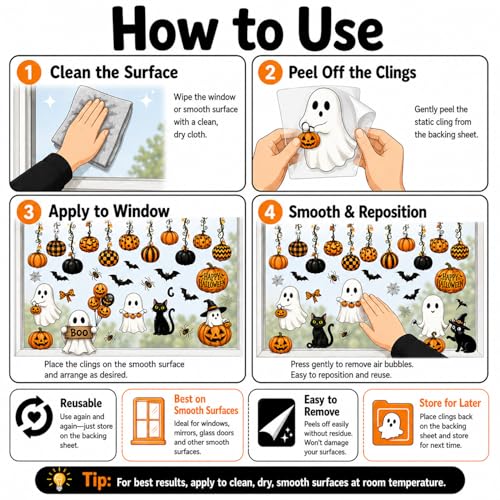 How to Use

1 Clean the Surface

Wipe the window or smooth surface with a clean, dry cloth.

2 Peel Off the Clings

Gently peel the static cling from the backing sheet.

3 Apply to Window

HAPPY HALLOWEEN

BOO

Place the clings on the smooth surface and arrange as desired.

4 Smooth & Reposition

HAPPY HALLOWEEN

Press gently to remove air bubbles. Easy to reposition and reuse.

Reusable

Use again and again—just store on the backing sheet.

Best on Smooth Surfaces

Ideal for windows, mirrors, glass doors and other smooth surfaces.

Easy to Remove

Peels off easily without residue. Won't damage your surfaces.

Store for Later

Place clings back on the backing sheet and store for next time.

Tip: For best results, apply to clean, dry, smooth surfaces at room temperature.