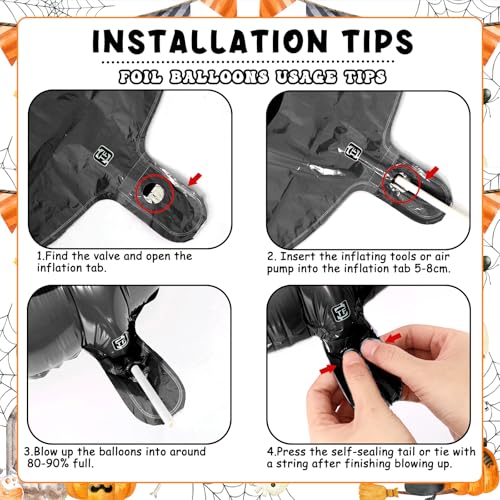 INSTALLATION TIPS

FOIL BALLOONS USAGE TIPS

1.Find the valve and open the inflation tab.

2. Insert the inflating tools or air pump into the inflation tab 5-8cm.

3.Blow up the balloons into around 80-90% full.

4.Press the self-sealing tail or tie with a string after finishing blowing up.