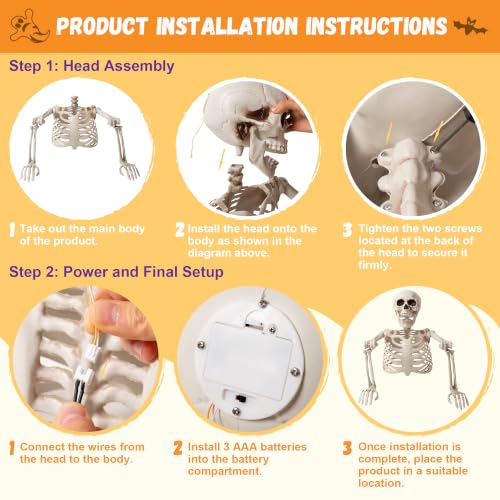 PRODUCT INSTALLATION INSTRUCTIONS

Step 1: Head Assembly

1 Take out the main body of the product.

2 Install the head onto the body as shown in the diagram above.

3 Tighten the two screws located at the back of the head to secure it firmly.

Step 2: Power and Final Setup

1 Connect the wires from the head to the body.

2 Install 3 AAA batteries into the battery compartment.

3 Once installation is complete, place the product in a suitable location.