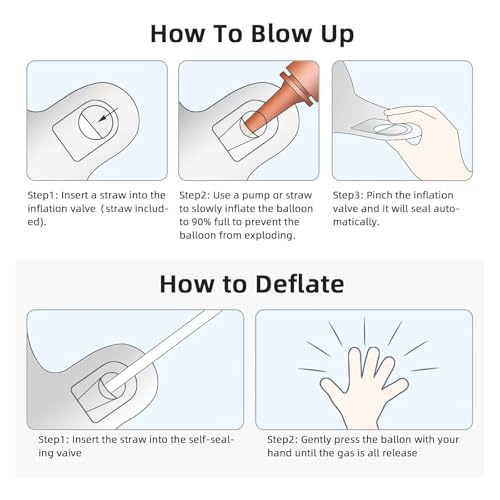 How To Blow Up

Step1: Insert a straw into the inflation valve（straw included).

Step2: Use a pump or straw to slowly inflate the balloon to 90% full to prevent the balloon from exploding.

Step3: Pinch the inflation valve and it will seal automatically.

How to Deflate

Step1: Insert the straw into the self-sealing vaive

Step2: Gently press the ballon with your hand until the gas is all release