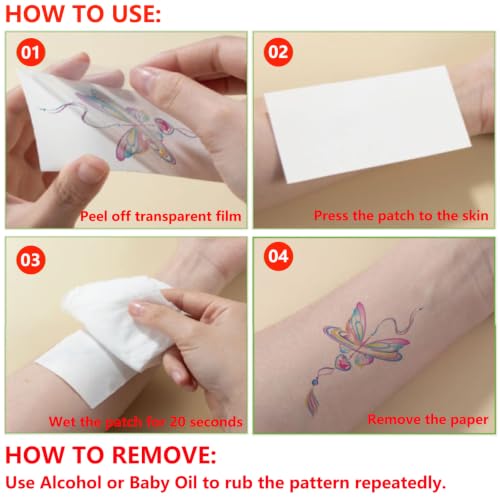 HOW TO USE:

01

Peel off transparent film

02

Press the patch to the skin

03

Wet the patch for 20 seconds

04

Remove the paper

HOW TO REMOVE:

Use Alcohol or Baby Oil to rub the pattern repeatedly.