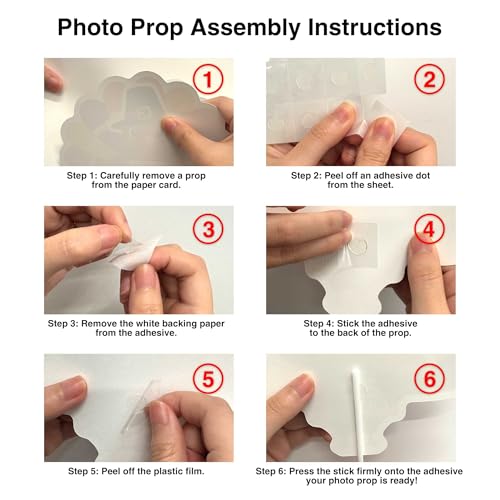 Photo Prop Assembly Instructions

1

Step 1: Carefully remove a prop from the paper card.

2

Step 2: Peel off an adhesive dot from the sheet.

3

Step 3: Remove the white backing paper from the adhesive.

4

Step 4: Stick the adhesive to the back of the prop.

5

Step 5: Peel off the plastic film.

6

Step 6: Press the stick firmly onto the adhesive your photo prop is ready!