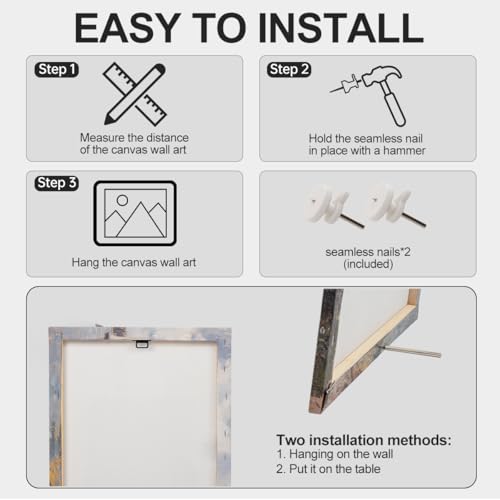 EASY TO INSTALL

Step 1
Measure the distance of the canvas wall art

Step 2
Hold the seamless nail in place with a hammer

Step 3
Hang the canvas wall art

seamless nails*2
(included)

Two installation methods:
1. Hanging on the wall
2. Put it on the table