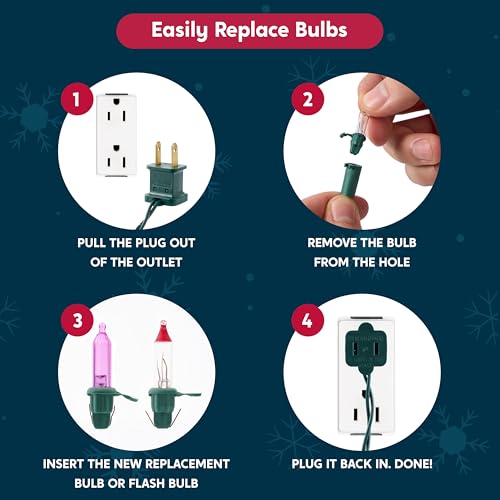 Easily Replace Bulbs

1

PULL THE PLUG OUT OF THE OUTLET

2

REMOVE THE BULB FROM THE HOLE

3

INSERT THE NEW REPLACEMENT BULB OR FLASH BULB

4

PLUG IT BACK IN. DONE!