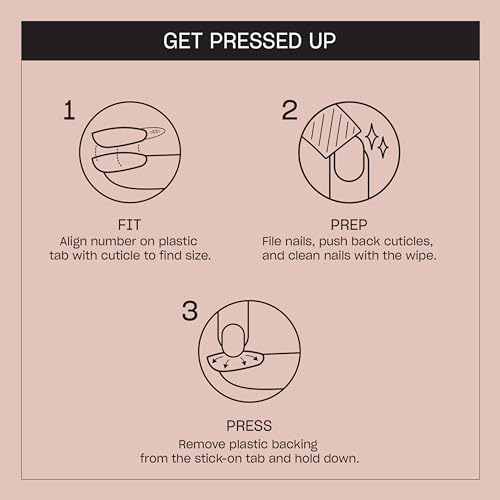 GET PRESSED UP

1

FIT
Align number on plastic tab with cuticle to find size.

2

PREP
File nails, push back cuticles, and clean nails with the wipe.

3

PRESS
Remove plastic backing from the stick-on tab and hold down.