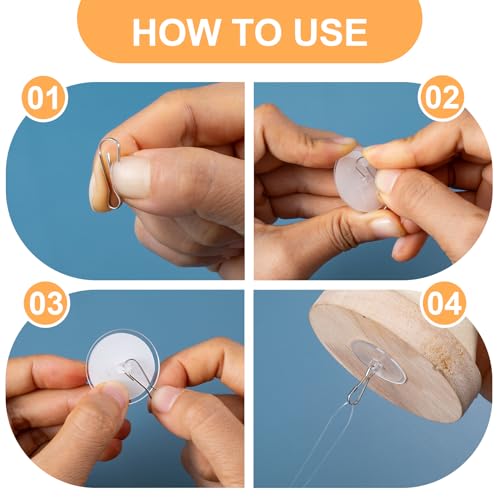 HOW TO USE

01

02

03

04