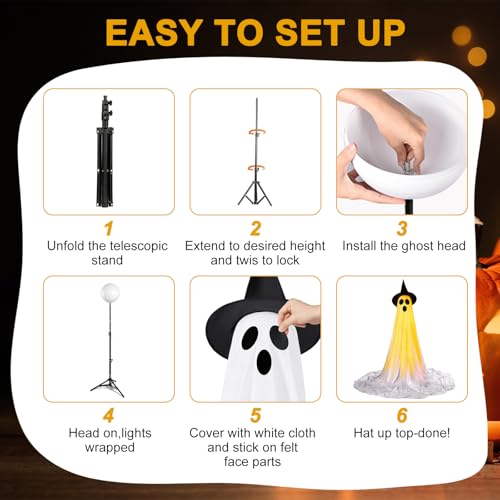 EASY TO SET UP

1
Unfold the telescopic stand

2
Extend to desired height and twis to lock

3
Install the ghost head

4
Head on,lights wrapped

5
Cover with white cloth and stick on felt face parts

6
Hat up top-done!