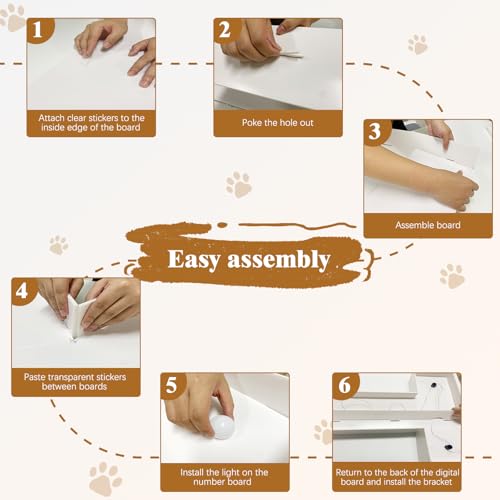 1
Attach clear stickers to the inside edge of the board

2
Poke the hole out

3
Assemble board

Easy assembly

4
Paste transparent stickers between boards

5
Install the light on the number board

6
Return to the back of the digital board and install the bracket