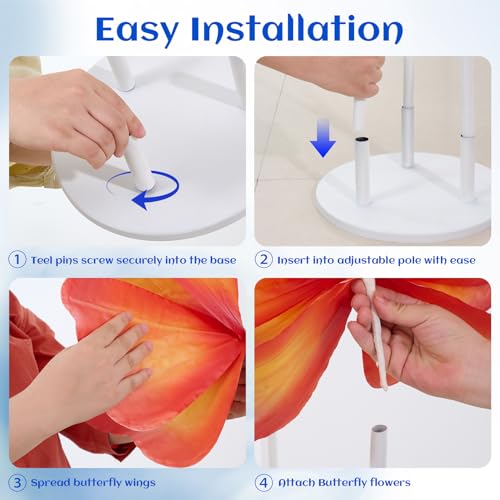 Easy Installation

1 Teel pins screw securely into the base

2 Insert into adjustable pole with ease

3 Spread butterfly wings

4 Attach Butterfly flowers