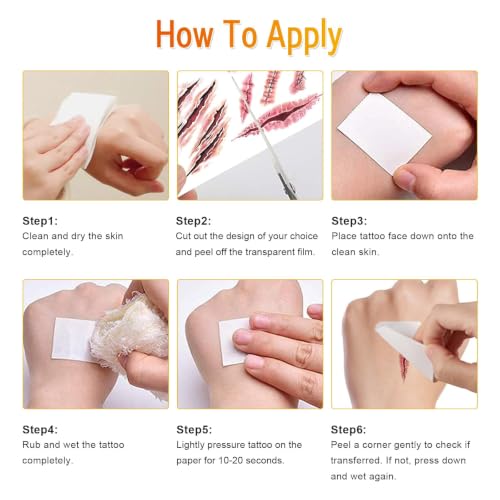 How To Apply

Step1:
Clean and dry the skin completely.

Step2:
Cut out the design of your choice and peel off the transparent film.

Step3:
Place tattoo face down onto the clean skin.

Step4:
Rub and wet the tattoo completely.

Step5:
Lightly pressure tattoo on the paper for 10-20 seconds.

Step6:
Peel a corner gently to check if transferred. If not, press down and wet again.