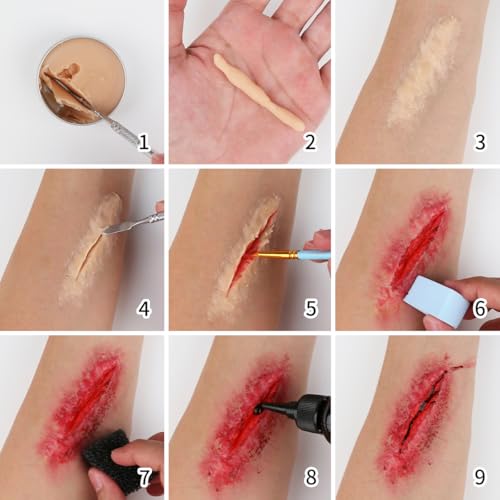 1
2
3
4
5
6
7
8
9