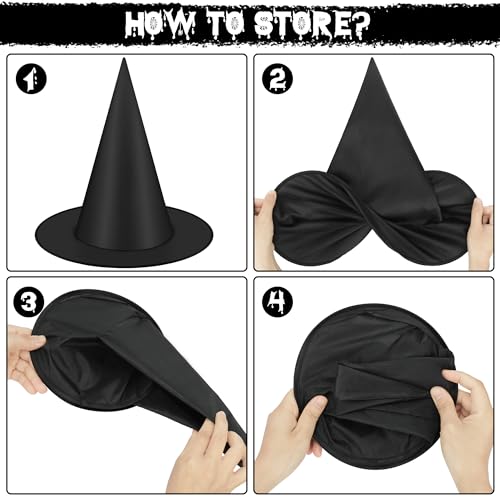 HOW TO STORE?

1

2

3

4